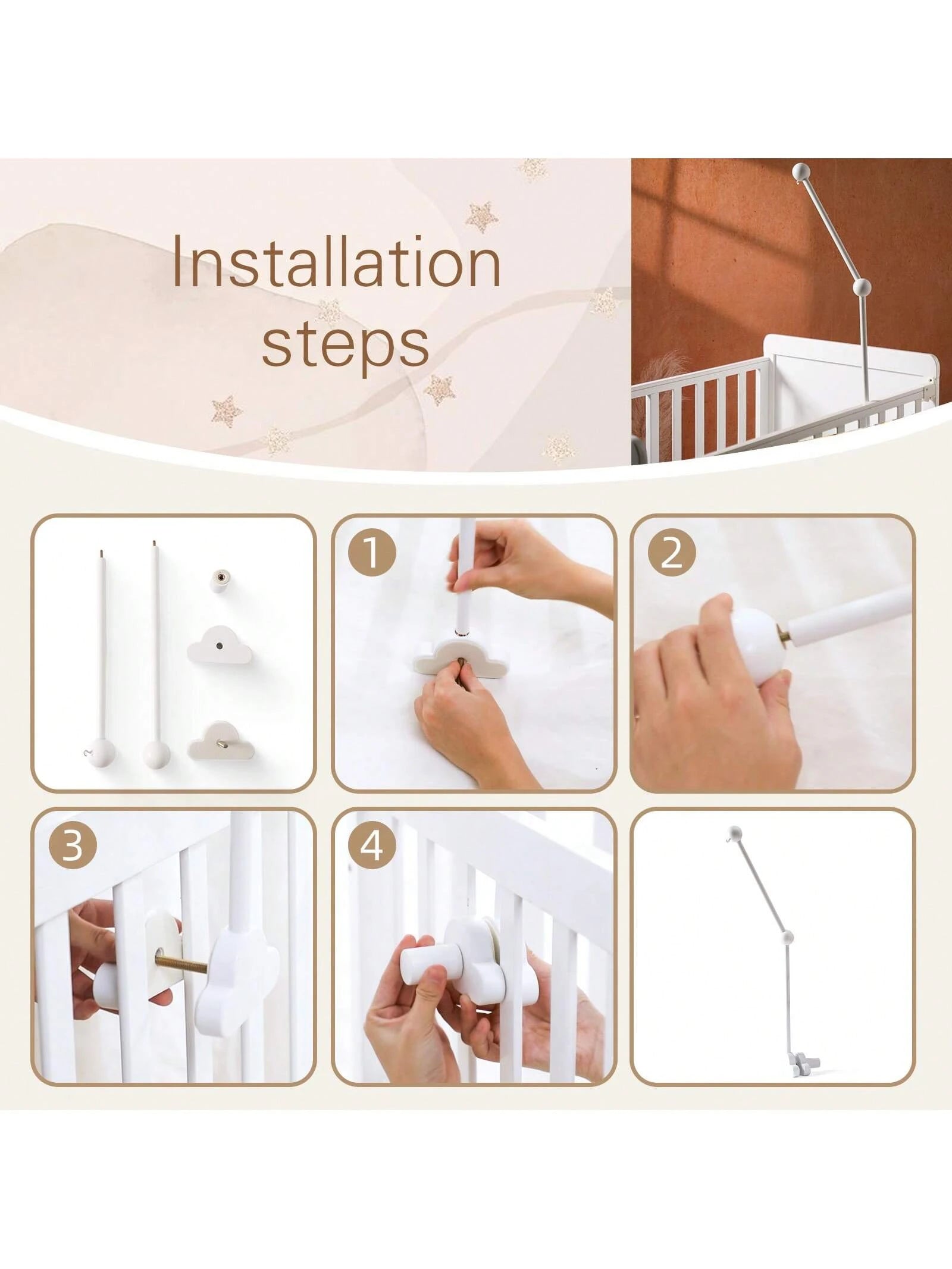 Installation steps

1

2

3

4