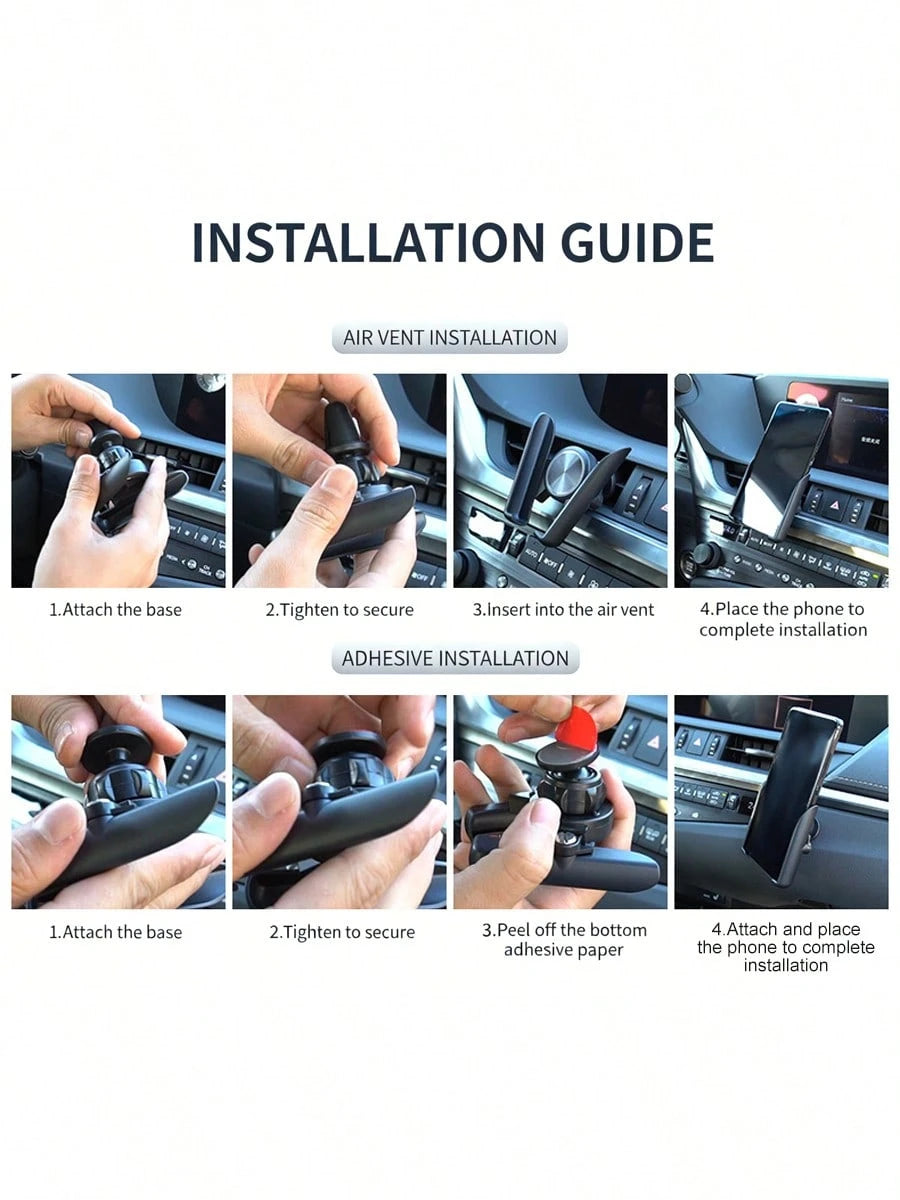 INSTALLATION GUIDE

AIR VENT INSTALLATION

1.Attach the base

2.Tighten to secure

3.Insert into the air vent

4.Place the phone to complete installation

ADHESIVE INSTALLATION

1.Attach the base

2.Tighten to secure

3.Peel off the bottom adhesive paper

4.Attach and place the phone to complete installation