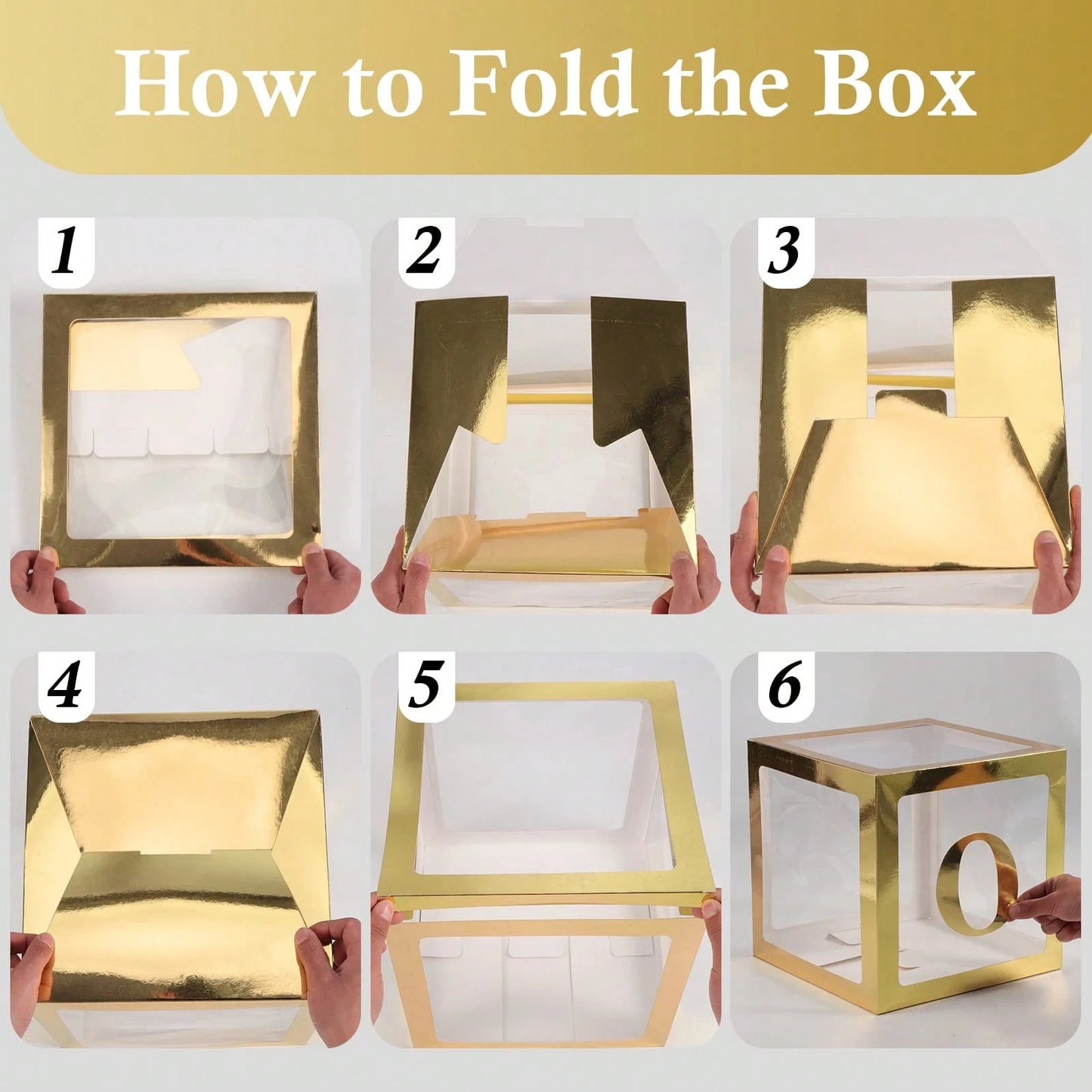 How to Fold the Box

1

2

3

4

5

6

O