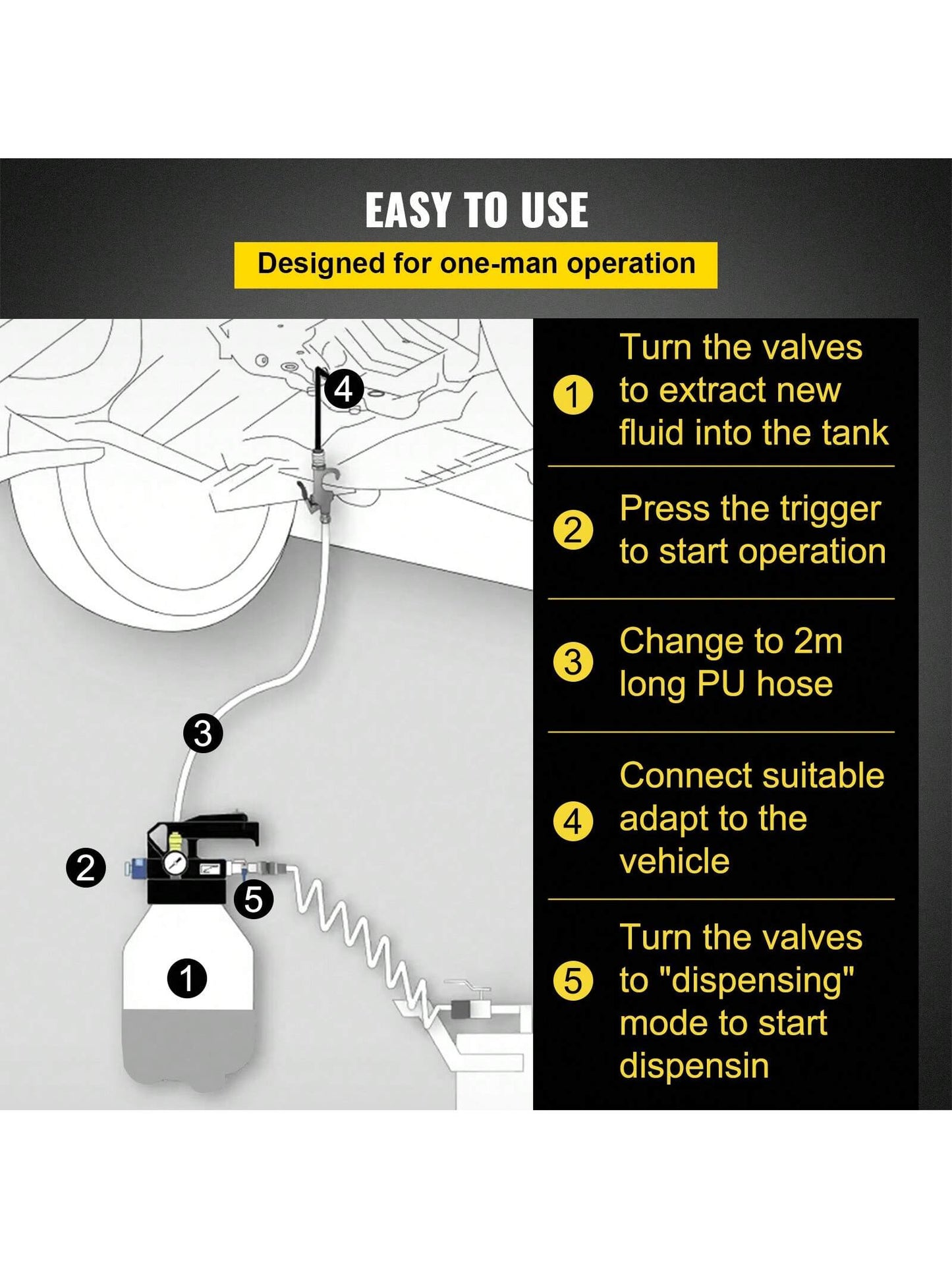 EASY TO USE

Designed for one-man operation

4

3

2

5

1

1 Turn the valves to extract new fluid into the tank

2 Press the trigger to start operation

3 Change to 2m long PU hose

4 Connect suitable adapt to the vehicle

5 Turn the valves to "dispensing" mode to start dispensin