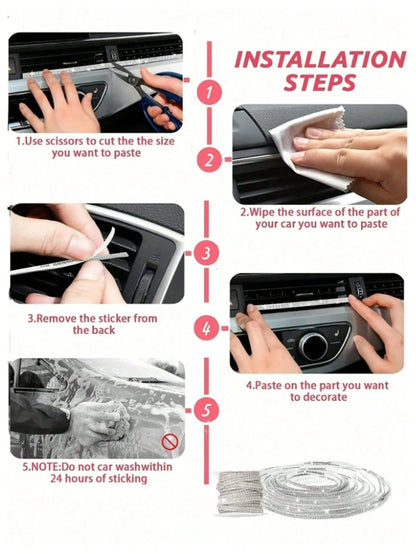 INSTALLATION STEPS

1

1.Use scissors to cut the the size you want to paste

2

2.Wipe the surface of the part of your car you want to paste

3

3.Remove the sticker from the back

4

4.Paste on the part you want to decorate

5

5.NOTE:Do not car washwithin 24 hours of sticking