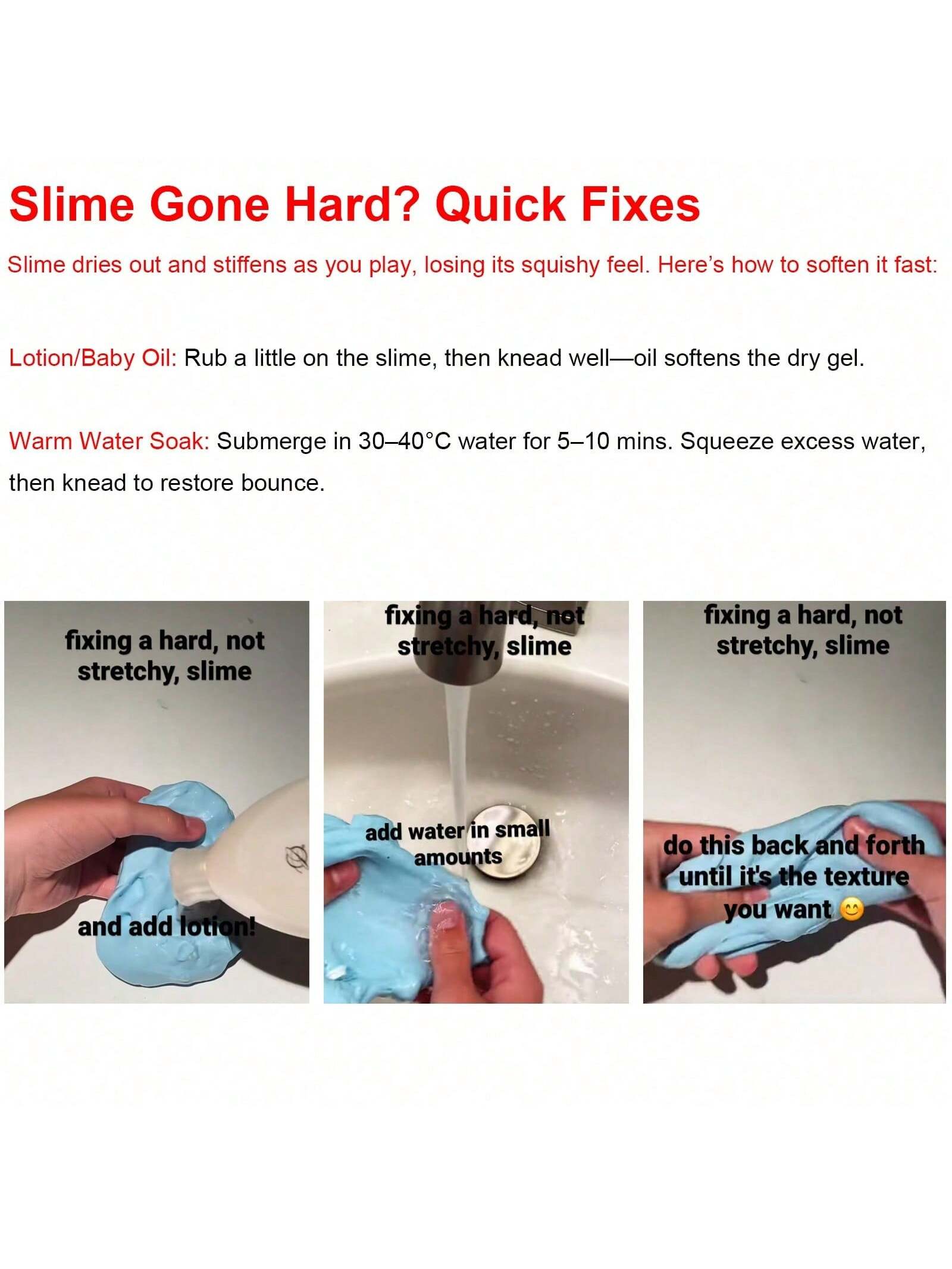 Slime Gone Hard? Quick Fixes

Slime dries out and stiffens as you play, losing its squishy feel. Here's how to soften it fast:

Lotion/Baby Oil: Rub a little on the slime, then knead well—oil softens the dry gel.

Warm Water Soak: Submerge in 30–40°C water for 5–10 mins. Squeeze excess water, then knead to restore bounce.

fixing a hard, not stretchy, slime

and add lotion!

fixing a hard, not stretchy, slime

add water in small amounts

fixing a hard, not stretchy, slime

do this back and forth until it's the texture you want 😊