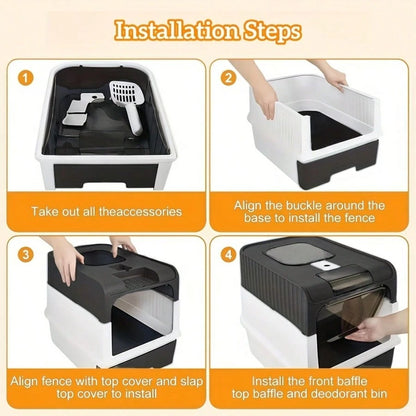 Installation Steps

1

Take out all theaccessories

2

Align the buckle around the base to install the fence

3

Align fence with top cover and slap top cover to install

4

Install the front baffle top baffle and deodorant bin