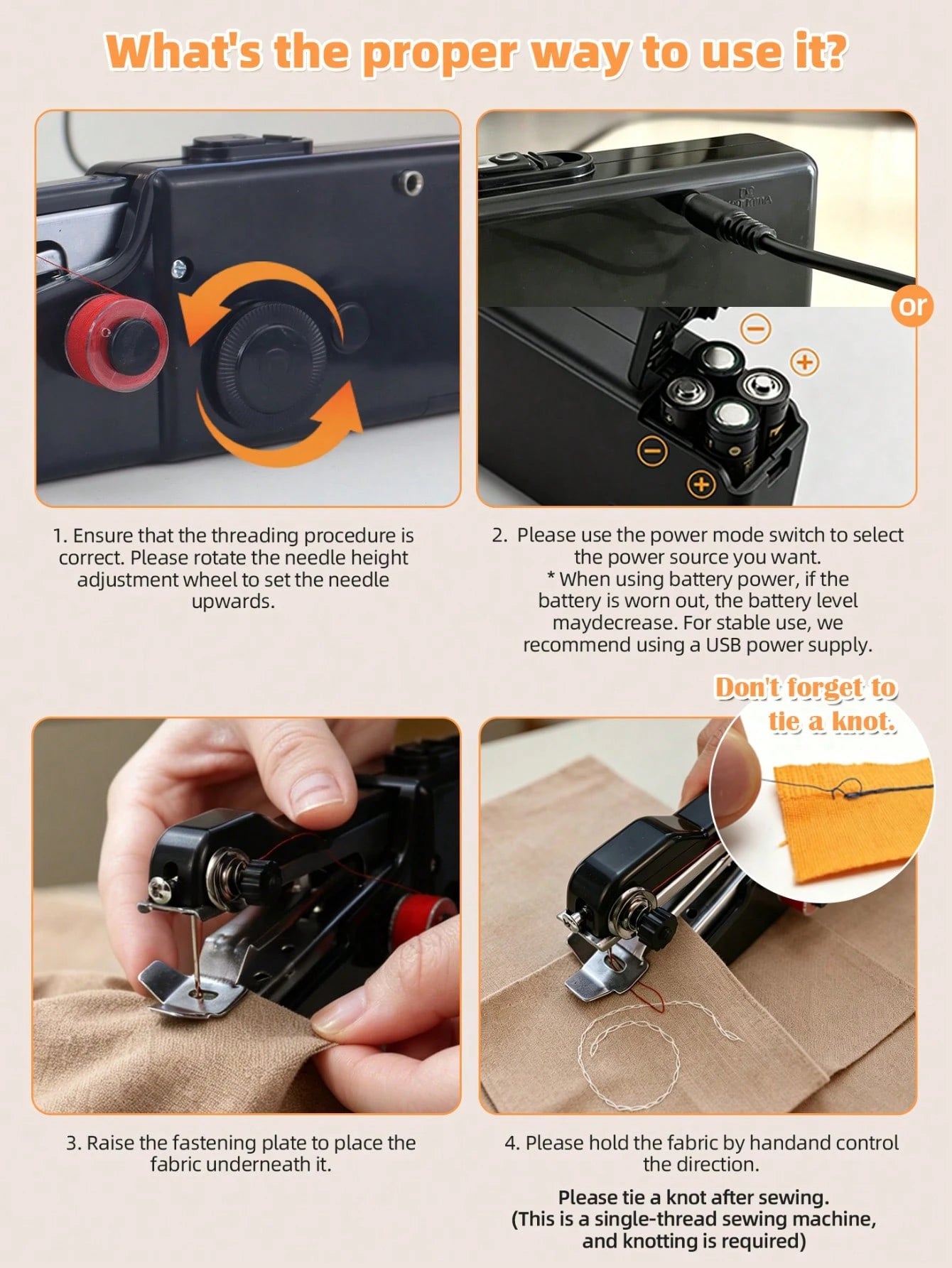 What's the proper way to use it?

or

1. Ensure that the threading procedure is correct. Please rotate the needle height adjustment wheel to set the needle upwards.

2. Please use the power mode switch to select the power source you want.
* When using battery power, if the battery is worn out, the battery level maydecrease. For stable use, we recommend using a USB power supply.

Don't forget to tie a knot.

3. Raise the fastening plate to place the fabric underneath it.

4. Please hold the fabric by handand control the direction.

Please tie a knot after sewing.
(This is a single-thread sewing machine, and knotting is required)