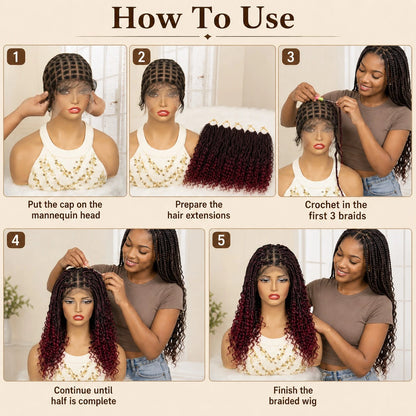 How To Use

1

Put the cap on the mannequin head

2

Prepare the hair extensions

3

Crochet in the first 3 braids

4

Continue until half is complete

5

Finish the braided wig