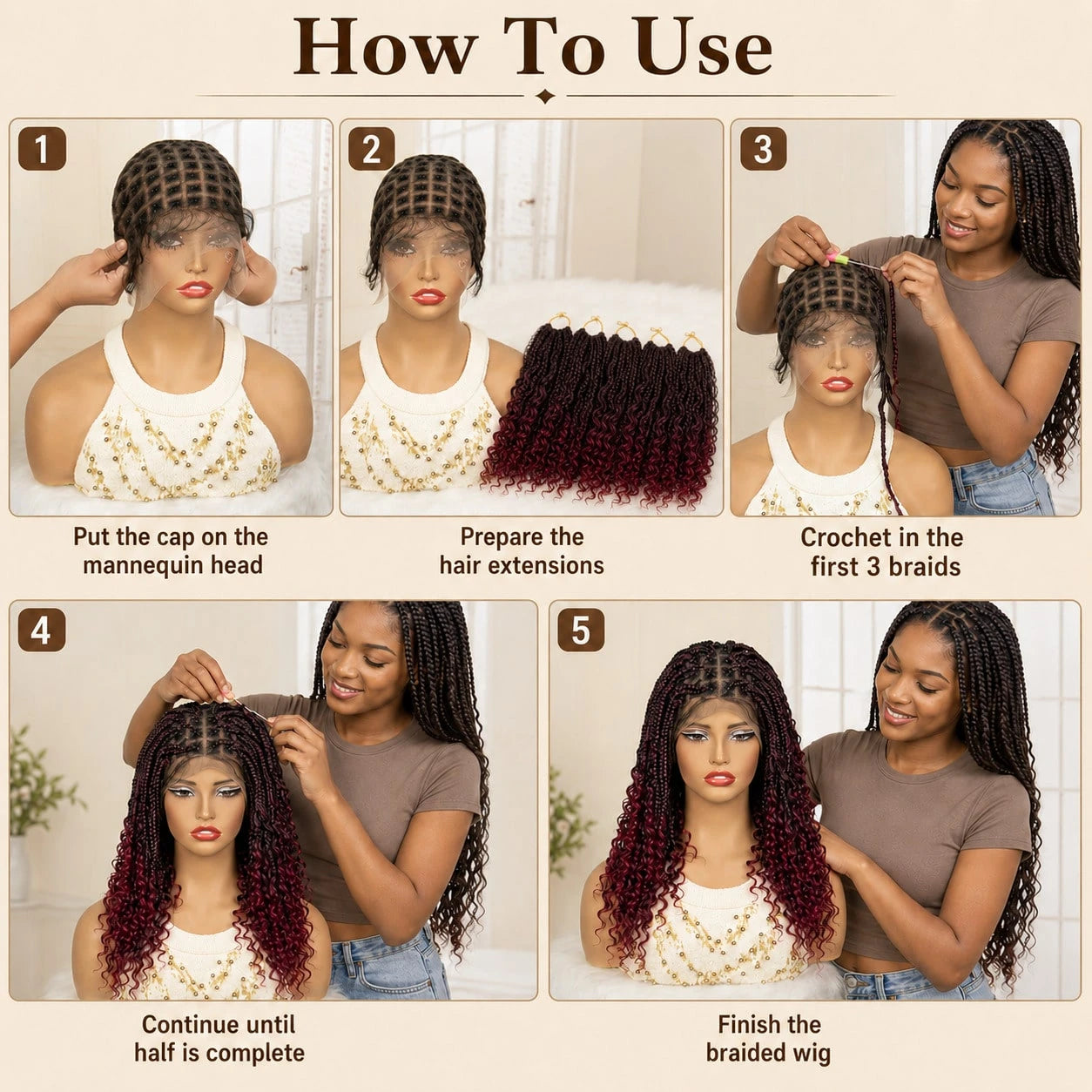 How To Use

1

Put the cap on the mannequin head

2

Prepare the hair extensions

3

Crochet in the first 3 braids

4

Continue until half is complete

5

Finish the braided wig