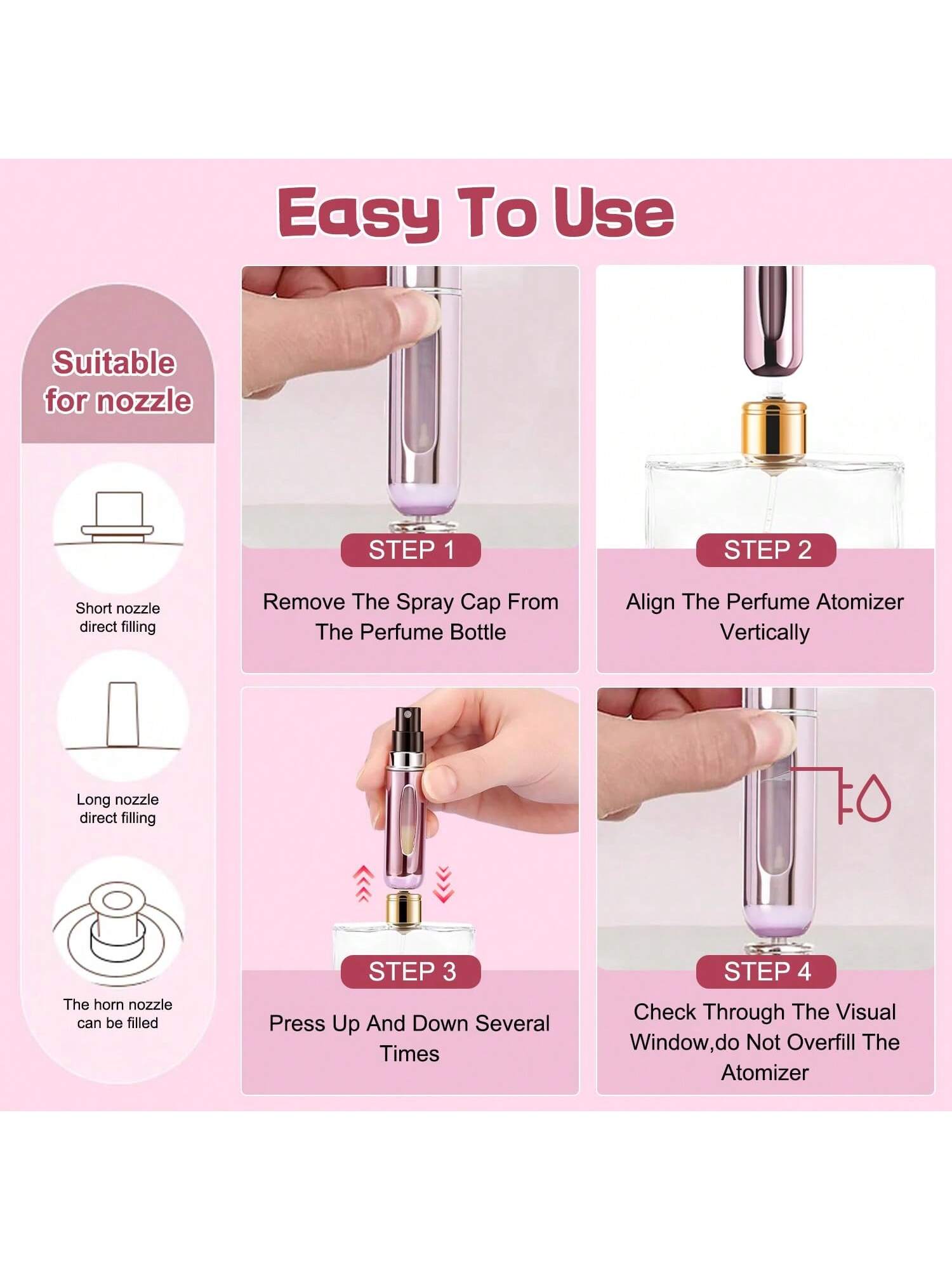 Easy To Use

Suitable for nozzle

Short nozzle direct filling

Long nozzle direct filling

The horn nozzle can be filled

STEP 1

Remove The Spray Cap From The Perfume Bottle

STEP 2

Align The Perfume Atomizer Vertically

STEP 3

Press Up And Down Several Times

STEP 4

Check Through The Visual Window,do Not Overfill The Atomizer