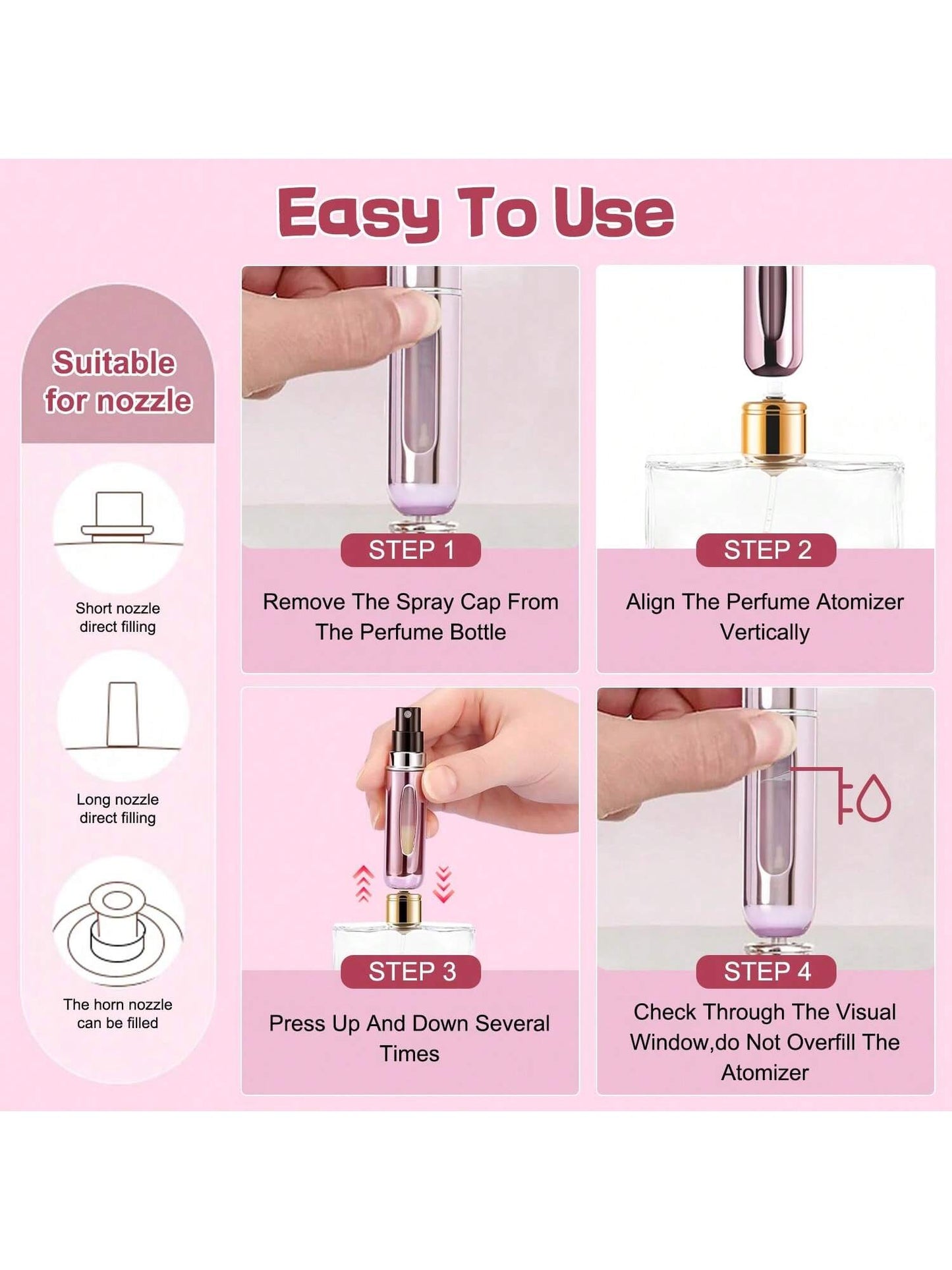 Easy To Use

Suitable for nozzle

Short nozzle direct filling

Long nozzle direct filling

The horn nozzle can be filled

STEP 1

Remove The Spray Cap From The Perfume Bottle

STEP 2

Align The Perfume Atomizer Vertically

STEP 3

Press Up And Down Several Times

STEP 4

Check Through The Visual Window,do Not Overfill The Atomizer