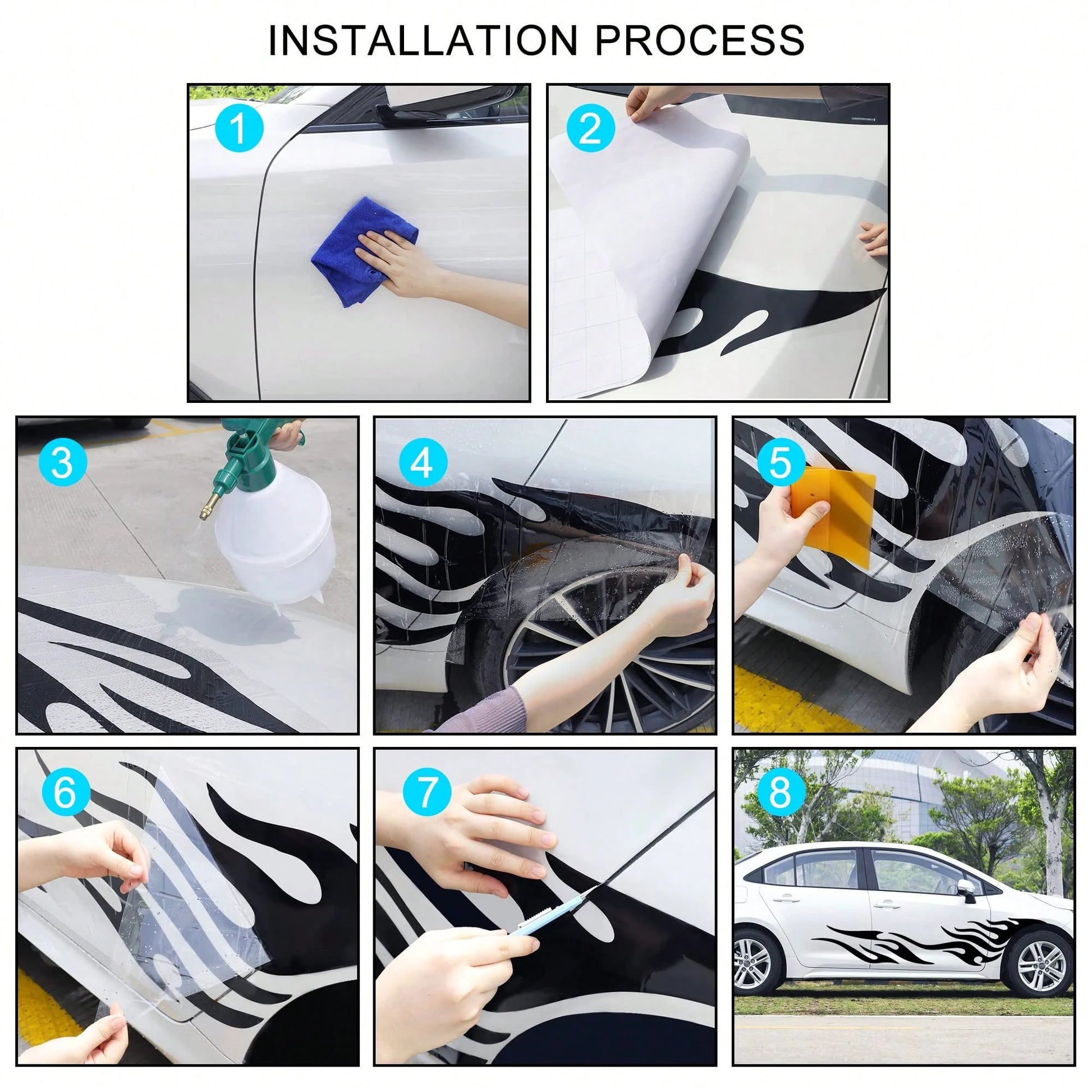 INSTALLATION PROCESS

1

2

3

4

5

6

7

8