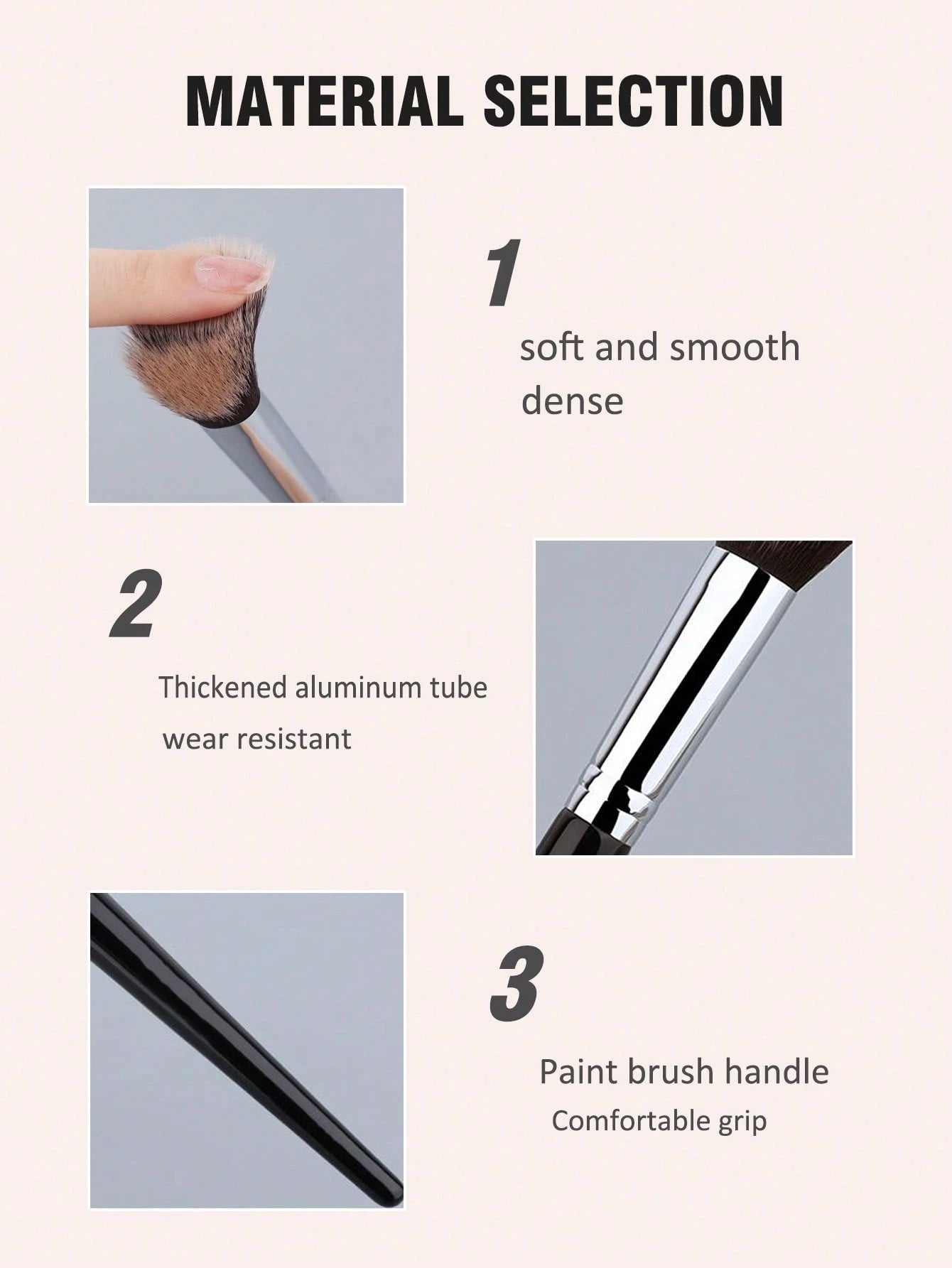 MATERIAL SELECTION

1

soft and smooth
dense

2

Thickened aluminum tube
wear resistant

3

Paint brush handle
Comfortable grip