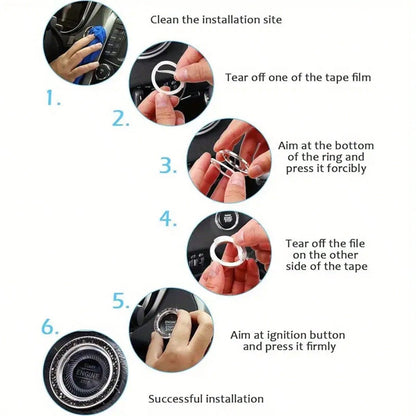 1.

Clean the installation site

2.

Tear off one of the tape film

3.

Aim at the bottom of the ring and press it forcibly

4.

Tear off the file on the other side of the tape

5.

Aim at ignition button and press it firmly

6.

ENGINE

Successful installation