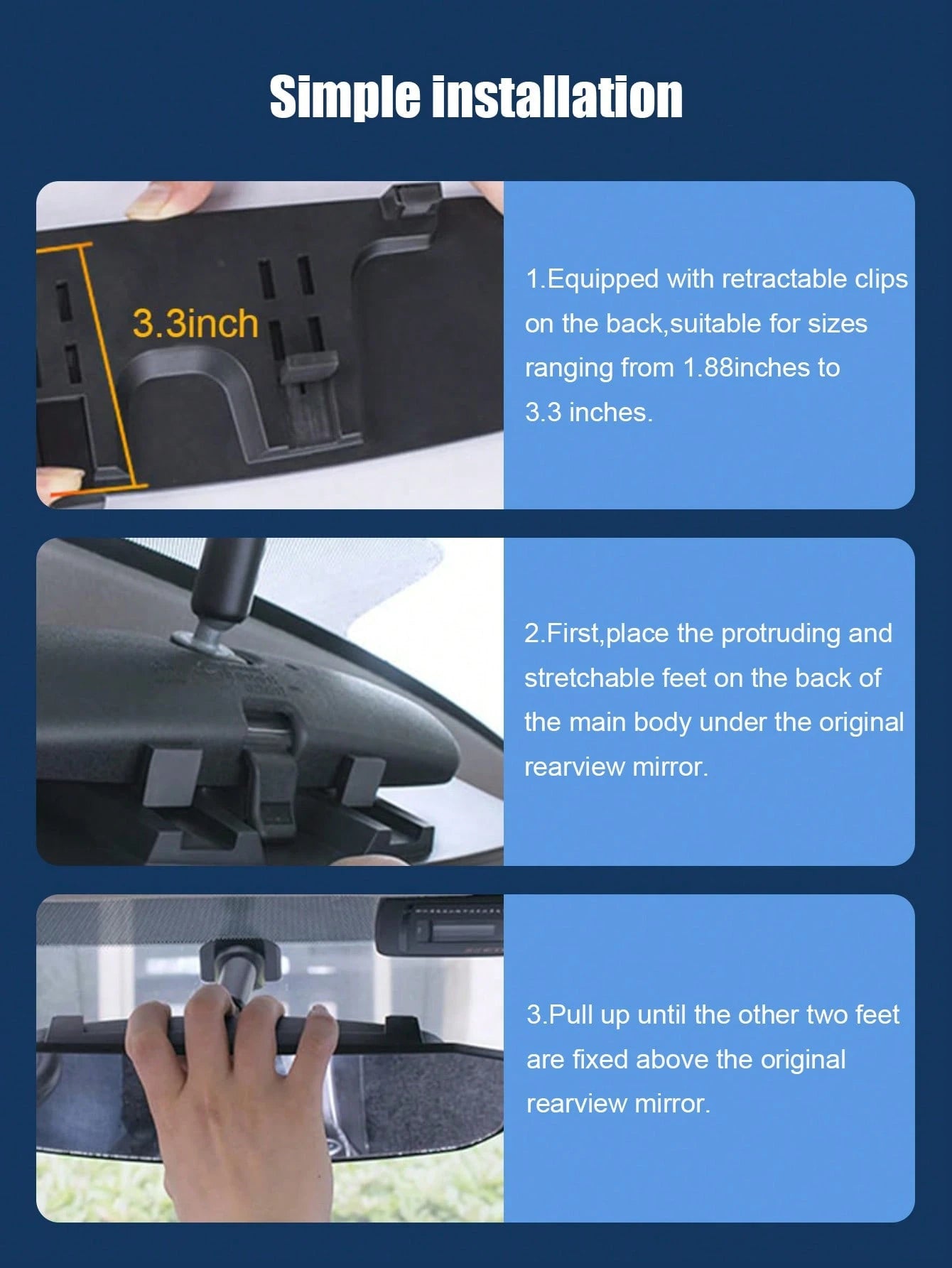 Simple installation

3.3inch

1.Equipped with retractable clips on the back,suitable for sizes ranging from 1.88inches to 3.3 inches.

2.First,place the protruding and stretchable feet on the back of the main body under the original rearview mirror.

3.Pull up until the other two feet are fixed above the original rearview mirror.