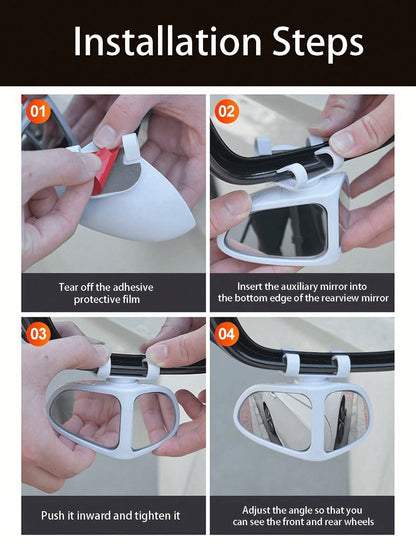 Installation Steps

01

Tear off the adhesive protective film

02

Insert the auxiliary mirror into the bottom edge of the rearview mirror

03

Push it inward and tighten it

04

Adjust the angle so that you can see the front and rear wheels