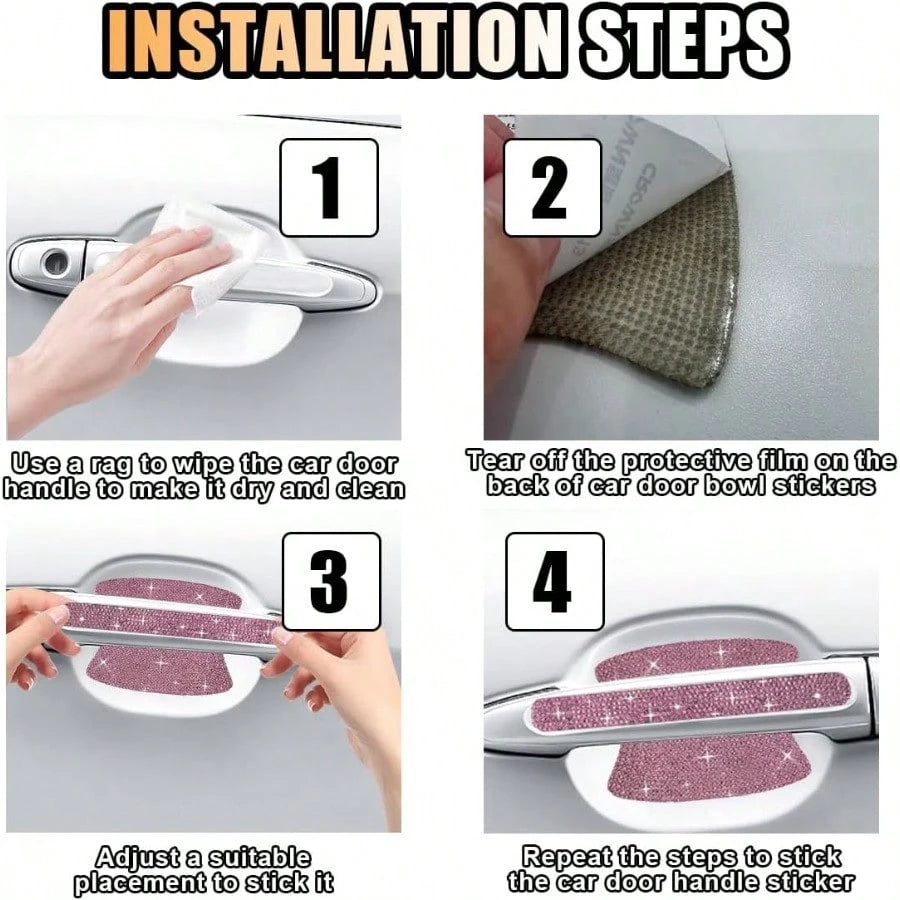 INSTALLATION STEPS

1

Use a rag to wipe the car door handle to make it dry and clean

2

Tear off the protective film on the back of car door bowl stickers

3

Adjust a suitable placement to stick it

4

Repeat the steps to stick the car door handle sticker