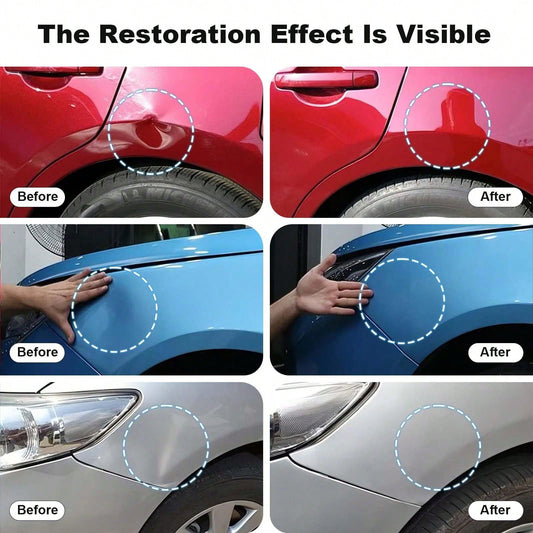 The Restoration Effect Is Visible

Before

After

Before

After

Before

After